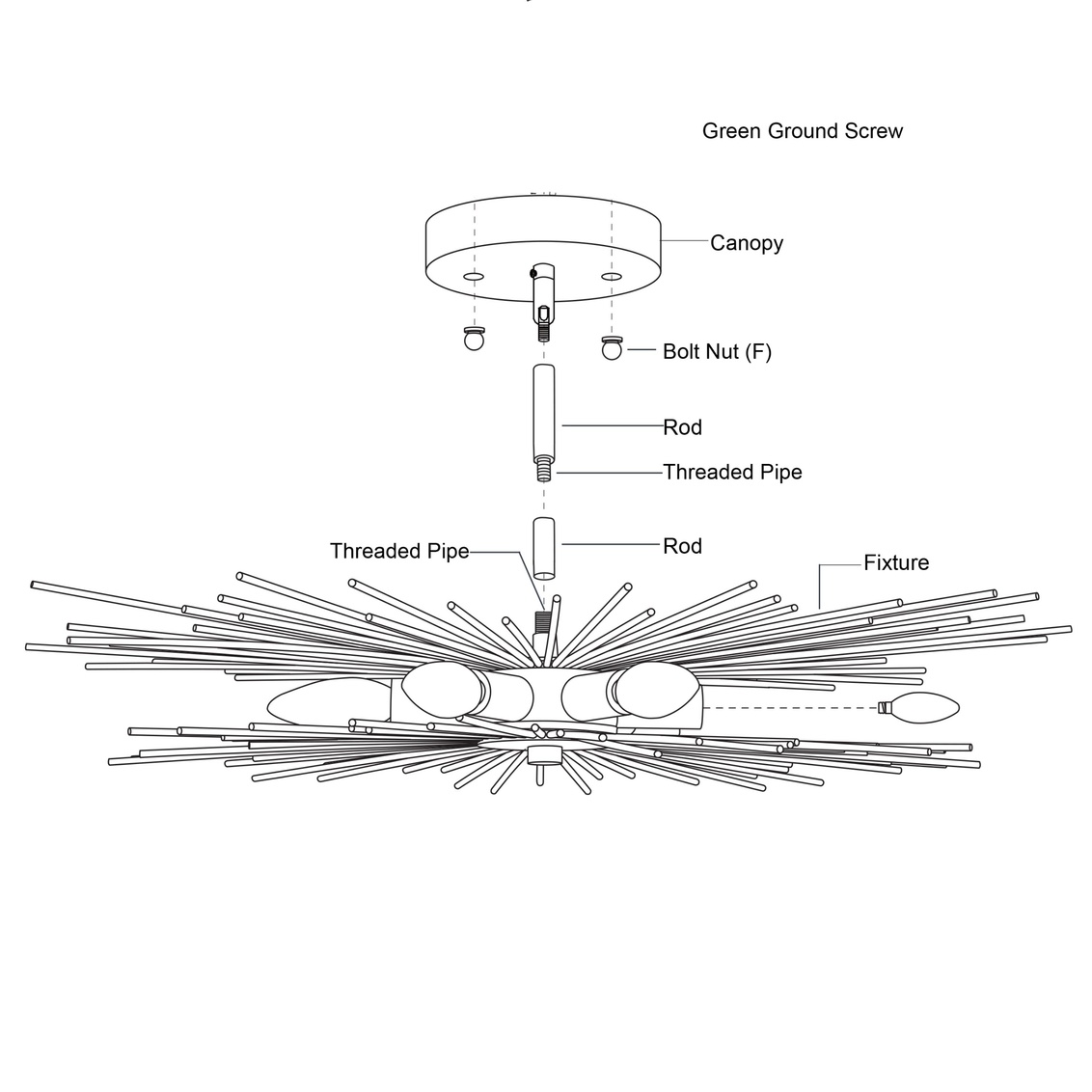 Green Ground Screw

Canopy

Bolt Nut (F)

Rod

Threaded Pipe

Threaded Pipe

Rod

Fixture