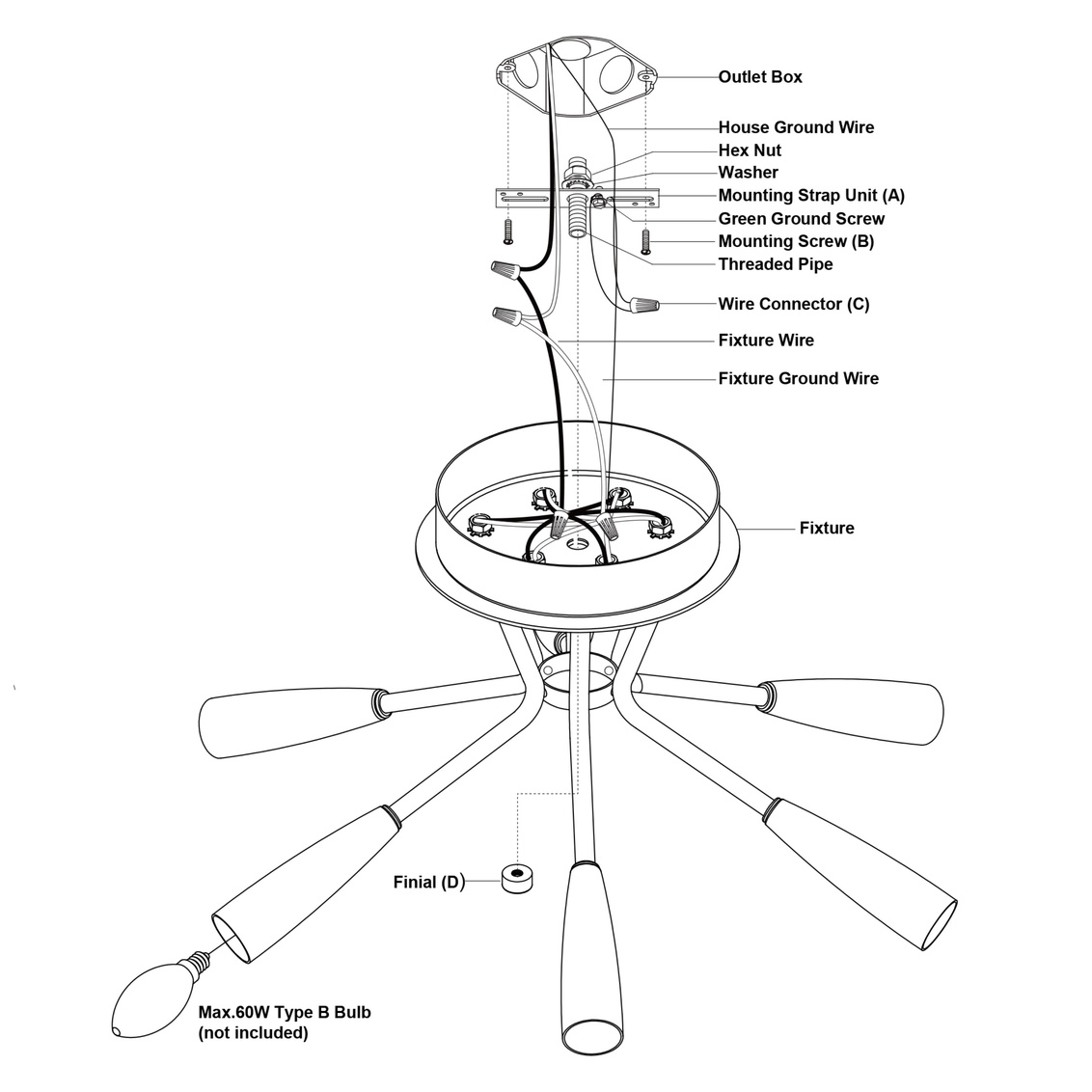 Outlet Box
House Ground Wire
Hex Nut
Washer
Mounting Strap Unit (A)
Green Ground Screw
Mounting Screw (B)
Threaded Pipe
Wire Connector (C)
Fixture Wire
Fixture Ground Wire
Fixture
Finial (D)
Max.60W Type B Bulb (not included)