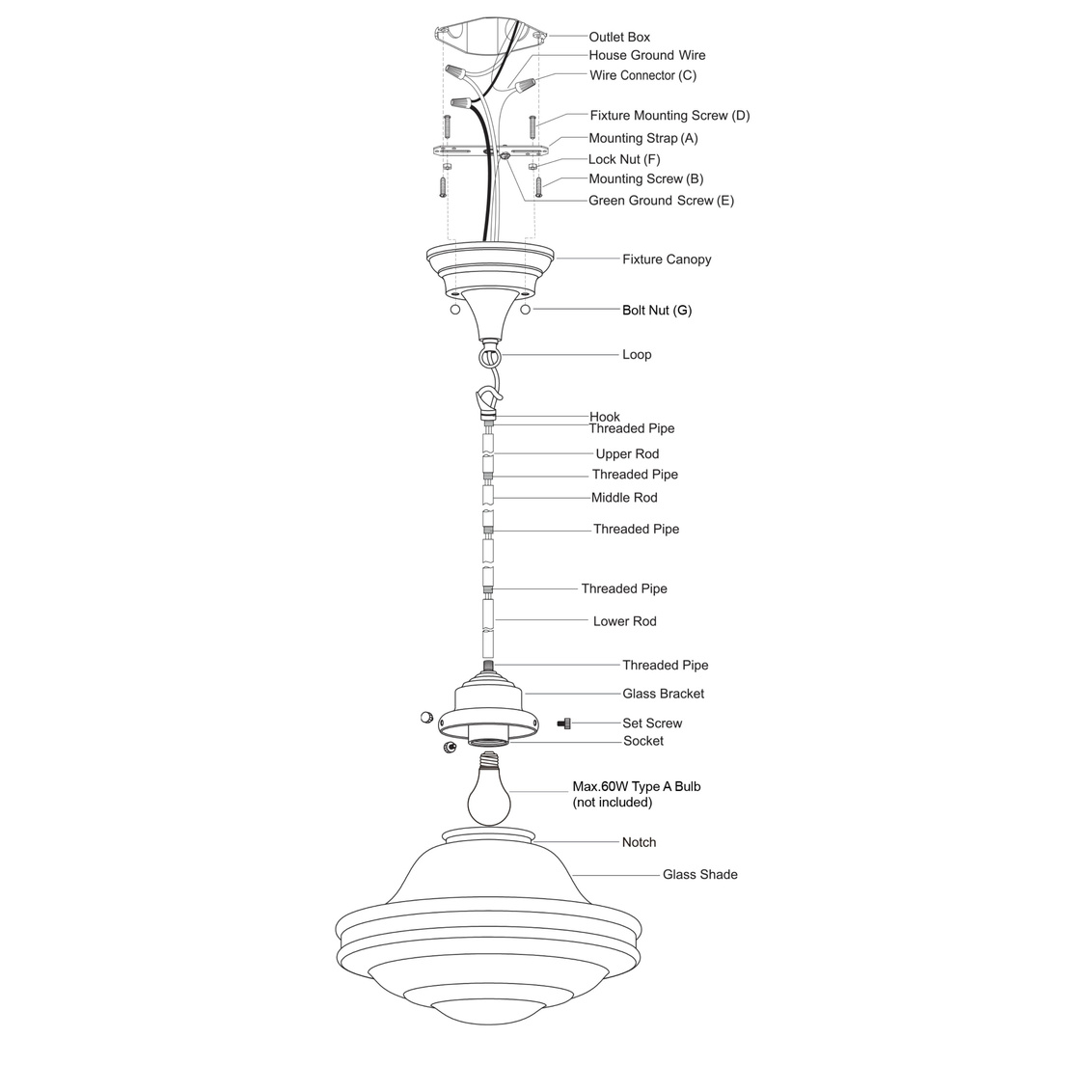 Outlet Box
House Ground Wire
Wire Connector (C)
Fixture Mounting Screw (D)
Mounting Strap (A)
Lock Nut (F)
Mounting Screw (B)
Green Ground Screw (E)
Fixture Canopy
Bolt Nut (G)
Loop
Hook
Threaded Pipe
Upper Rod
Threaded Pipe
Middle Rod
Threaded Pipe
Threaded Pipe
Lower Rod
Threaded Pipe
Glass Bracket
Set Screw
Socket
Max.60W Type A Bulb (not included)
Notch
Glass Shade