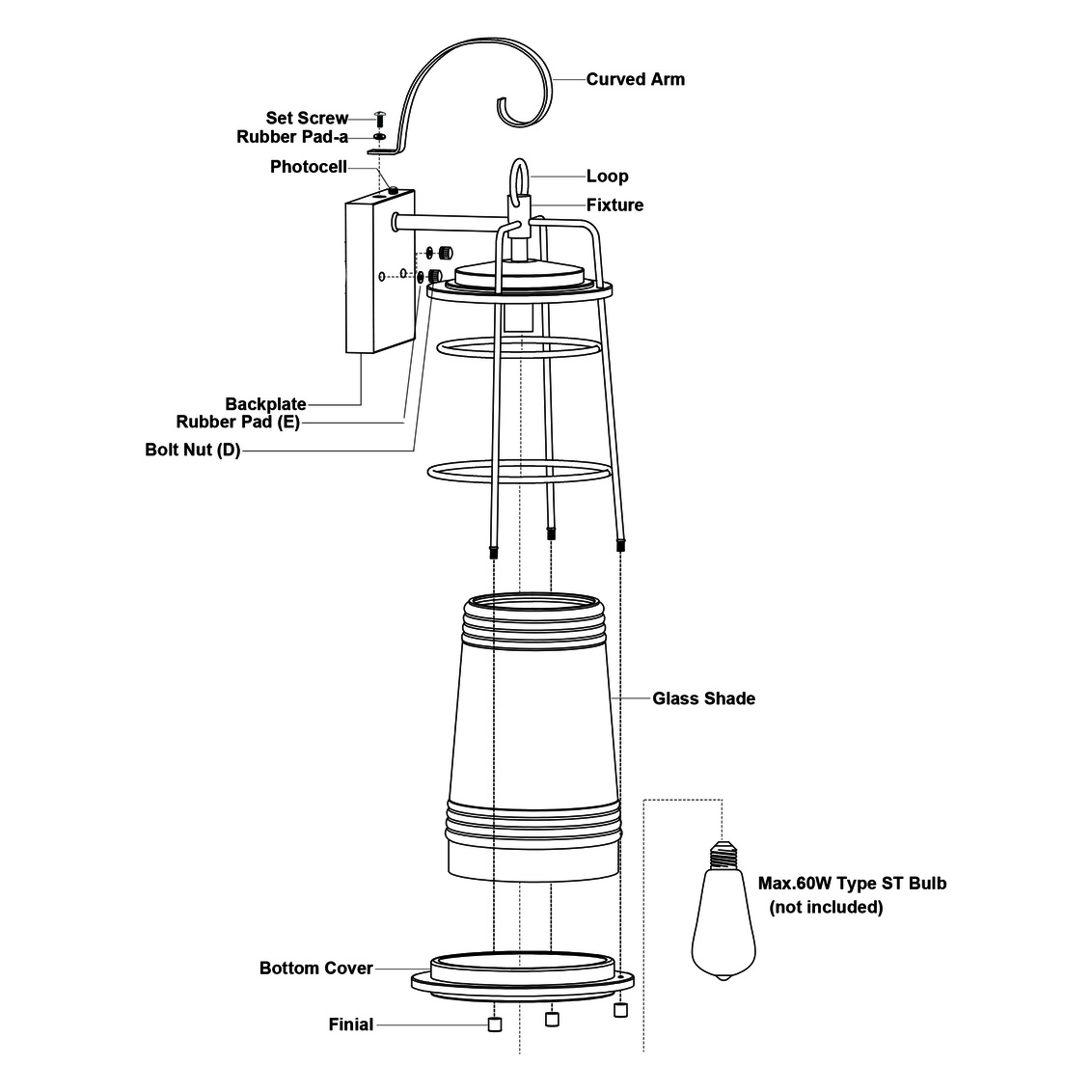 Curved Arm
Set Screw
Rubber Pad-a
Photocell
Loop
Fixture
Backplate
Rubber Pad (E)
Bolt Nut (D)
Glass Shade
Max.60W Type ST Bulb
(not included)
Bottom Cover
Finial