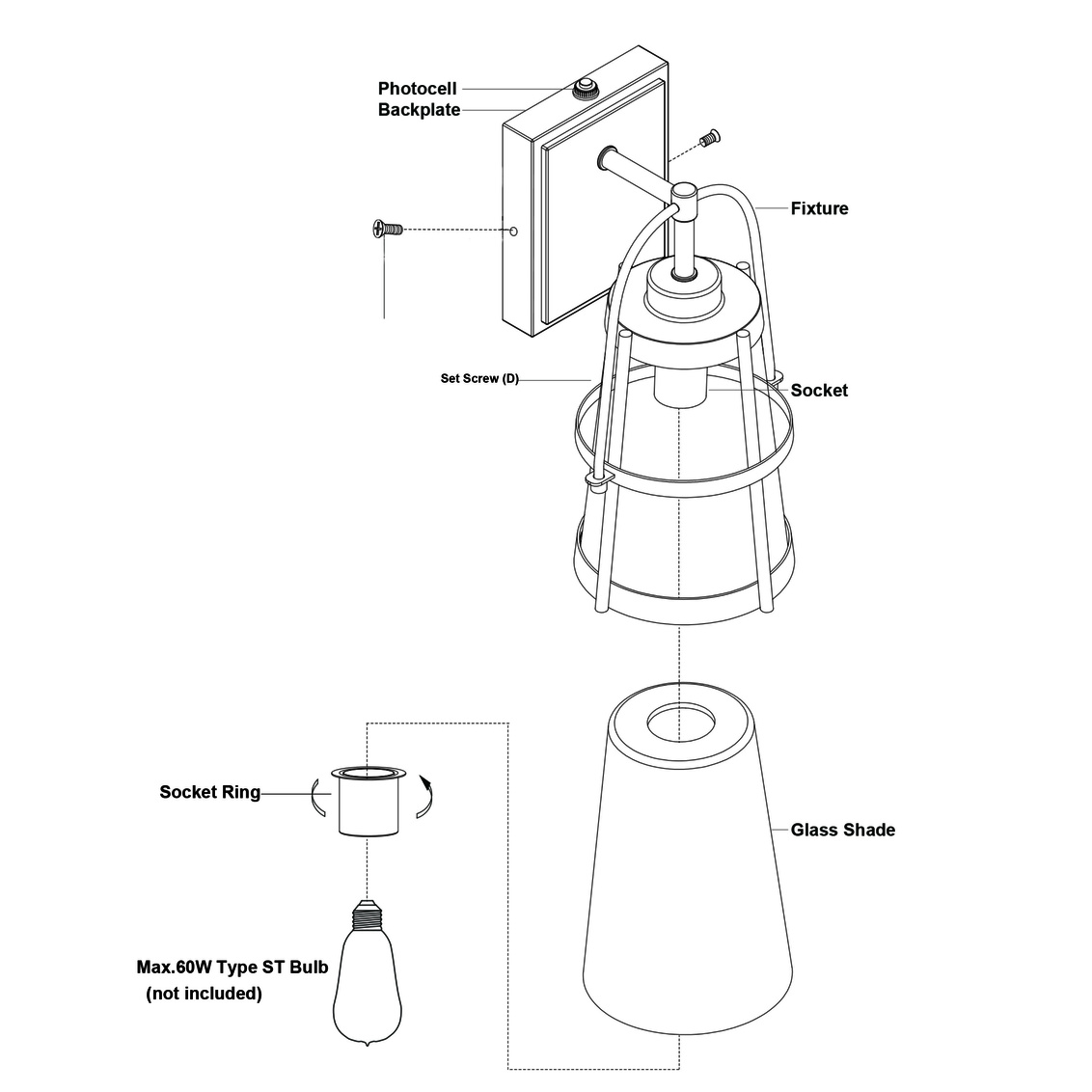 Photocell
Backplate

Fixture

Set Screw (D)

Socket

Socket Ring

Glass Shade

Max.60W Type ST Bulb
(not included)