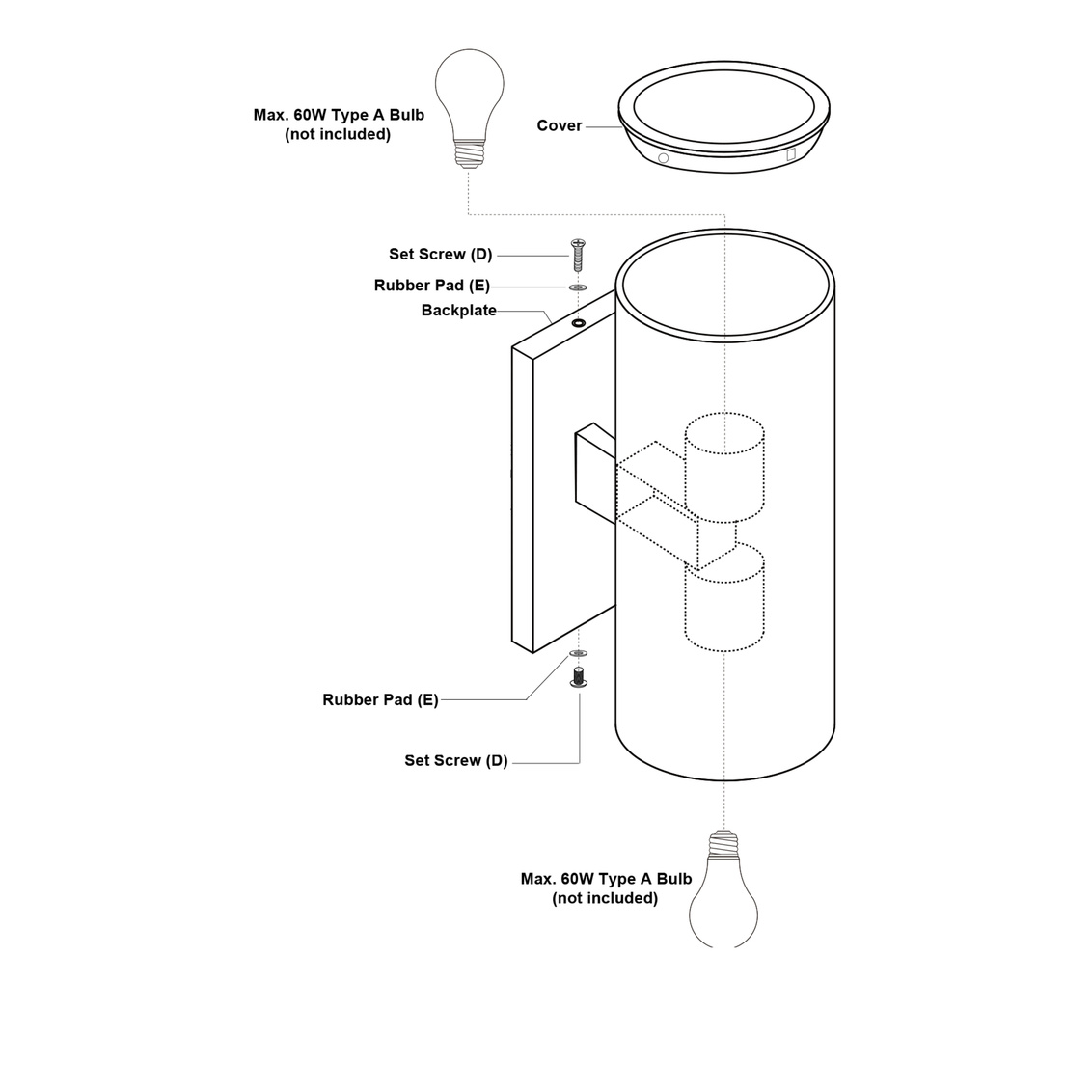 Max. 60W Type A Bulb
(not included)

Cover

Set Screw (D)

Rubber Pad (E)

Backplate

Rubber Pad (E)

Set Screw (D)

Max. 60W Type A Bulb
(not included)