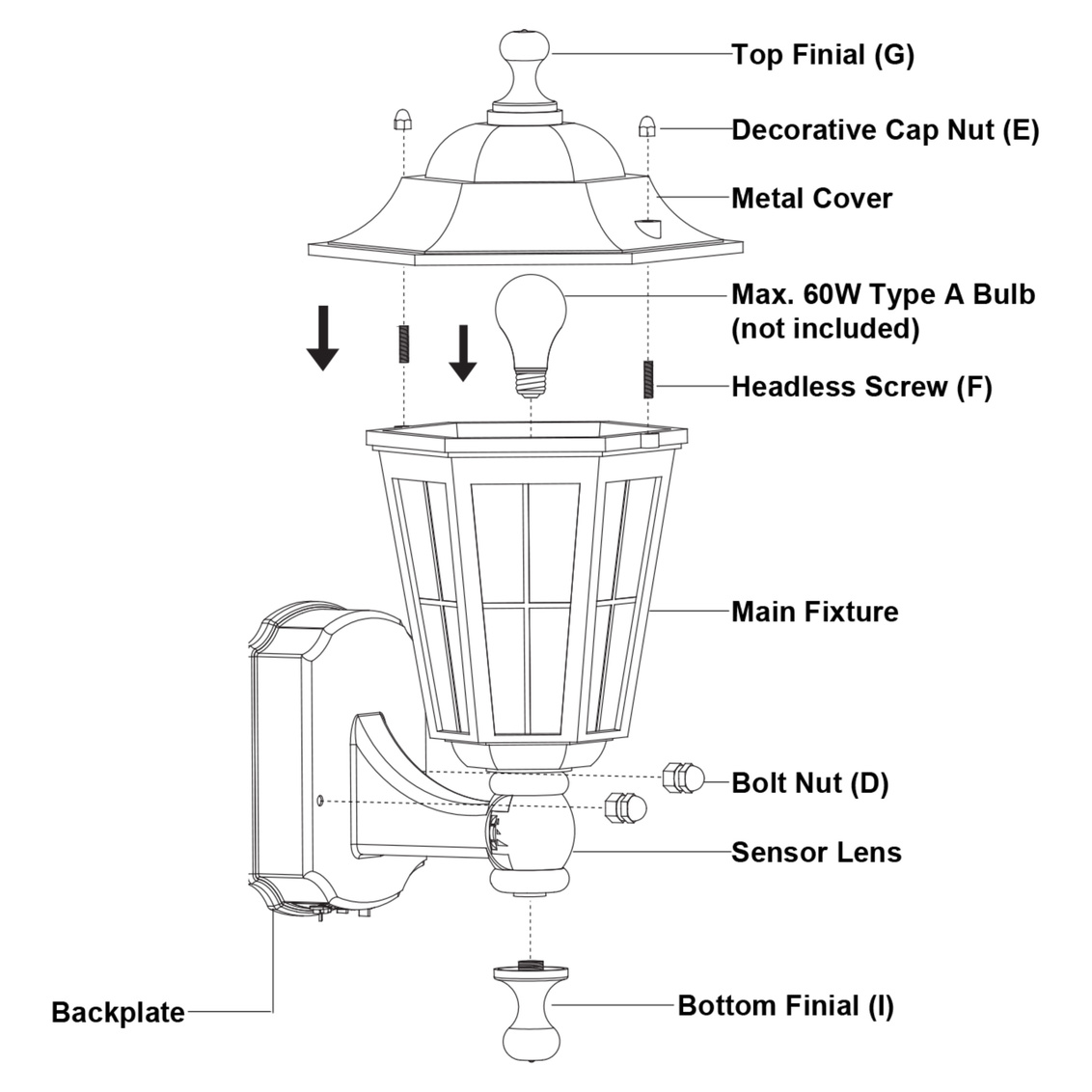 Top Finial (G)
Decorative Cap Nut (E)
Metal Cover
Max. 60W Type A Bulb (not included)
Headless Screw (F)
Main Fixture
Bolt Nut (D)
Sensor Lens
Backplate
Bottom Finial (I)