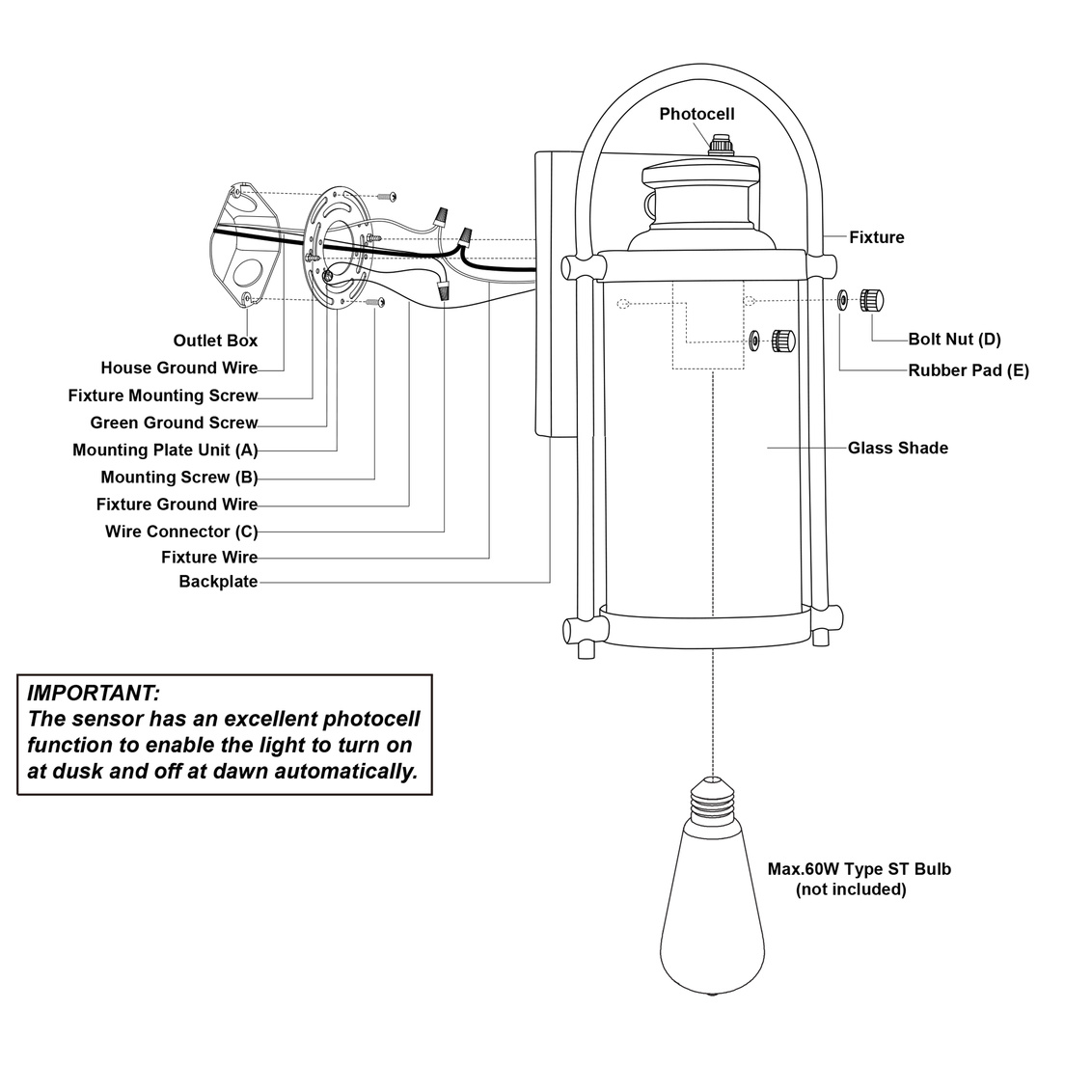 Photocell

Fixture

Bolt Nut (D)

Rubber Pad (E)

Glass Shade

Outlet Box
House Ground Wire
Fixture Mounting Screw
Green Ground Screw
Mounting Plate Unit (A)
Mounting Screw (B)
Fixture Ground Wire
Wire Connector (C)
Fixture Wire
Backplate

IMPORTANT:
The sensor has an excellent photocell function to enable the light to turn on at dusk and off at dawn automatically.

Max.60W Type ST Bulb
(not included)