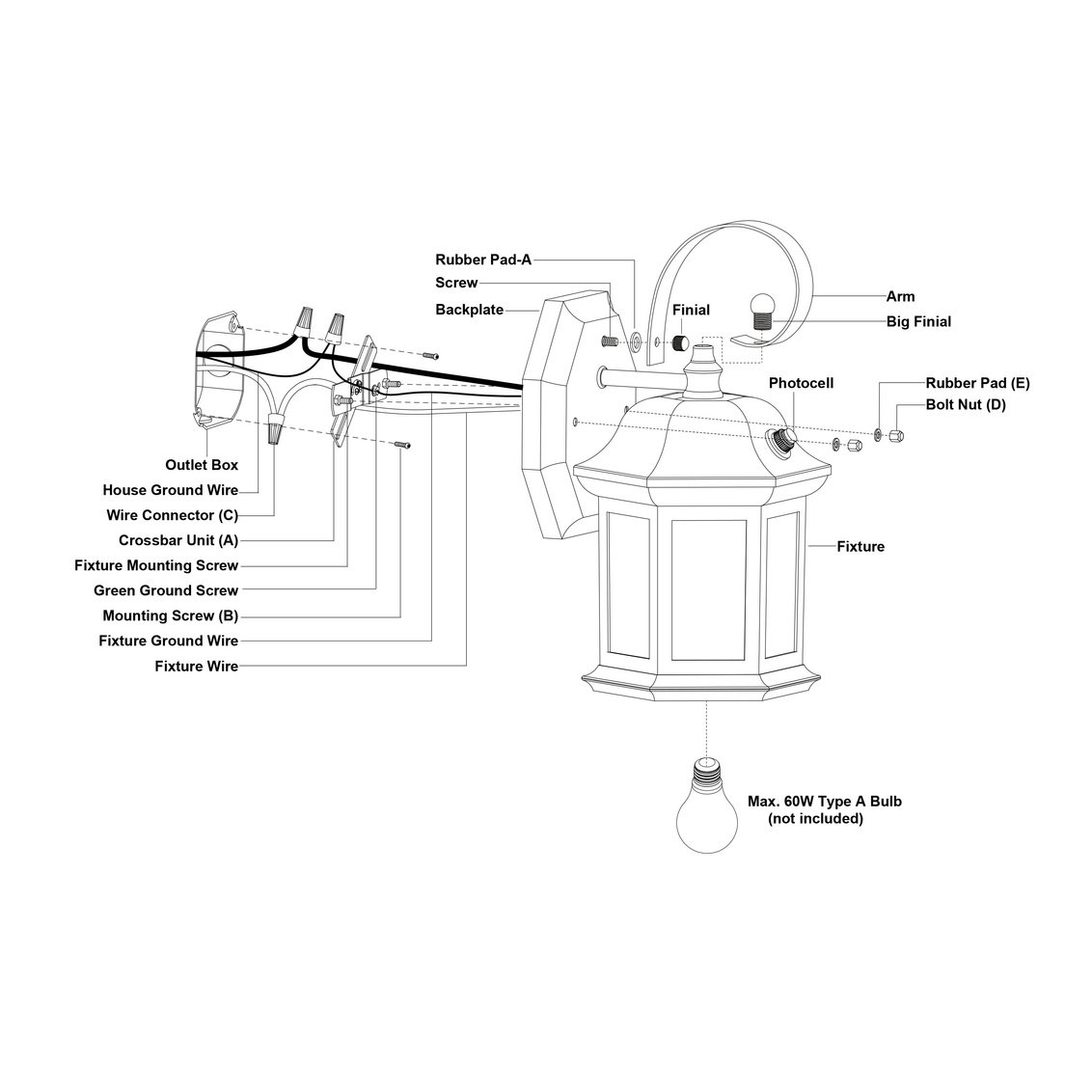 Rubber Pad-A
Screw
Backplate
Finial
Arm
Big Finial
Photocell
Rubber Pad (E)
Bolt Nut (D)
Outlet Box
House Ground Wire
Wire Connector (C)
Crossbar Unit (A)
Fixture Mounting Screw
Green Ground Screw
Mounting Screw (B)
Fixture Ground Wire
Fixture Wire
Fixture
Max. 60W Type A Bulb
(not included)