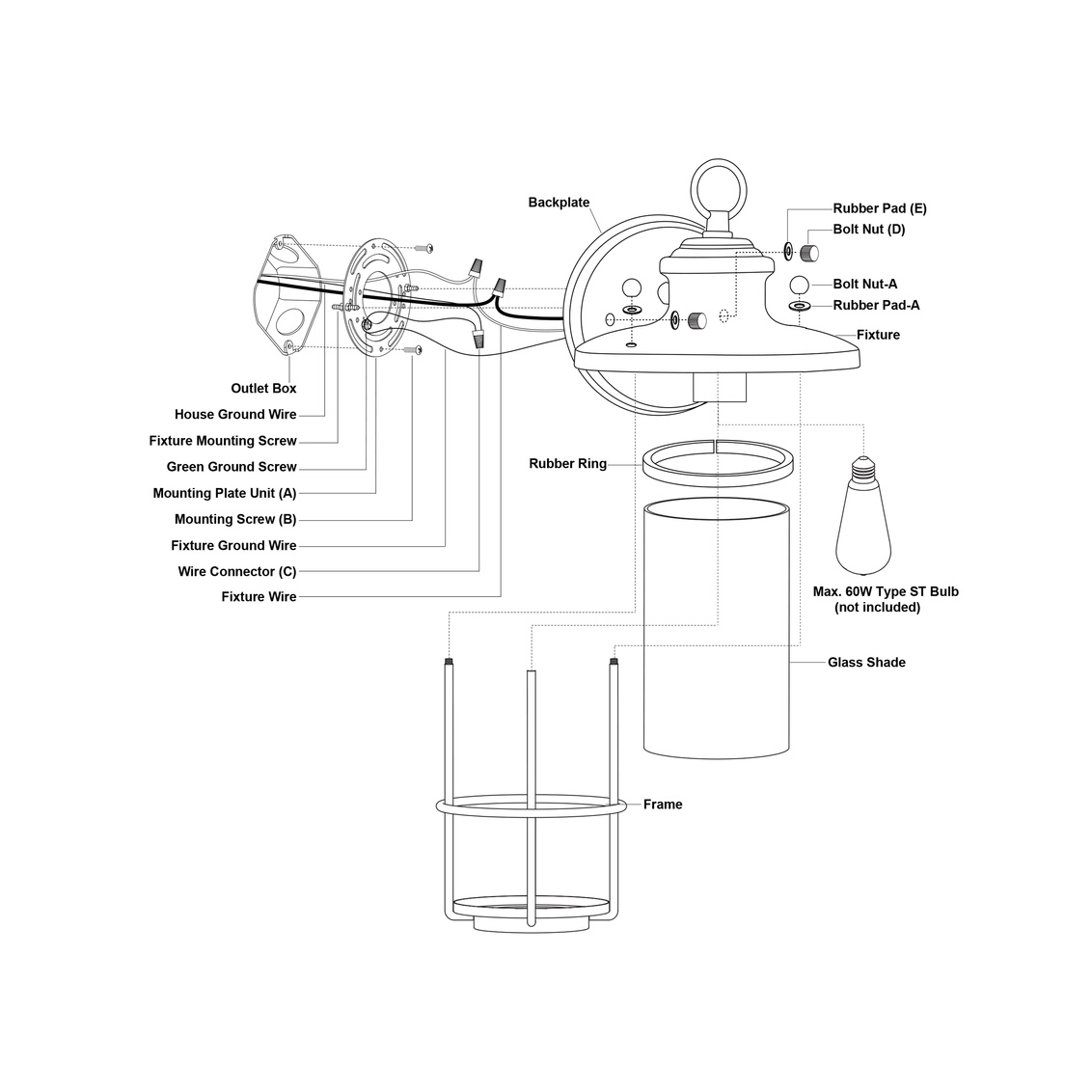 Backplate

Rubber Pad (E)

Bolt Nut (D)

Bolt Nut-A

Rubber Pad-A

Fixture

Outlet Box

House Ground Wire

Fixture Mounting Screw

Green Ground Screw

Mounting Plate Unit (A)

Mounting Screw (B)

Fixture Ground Wire

Wire Connector (C)

Fixture Wire

Rubber Ring

Max. 60W Type ST Bulb
(not included)

Glass Shade

Frame