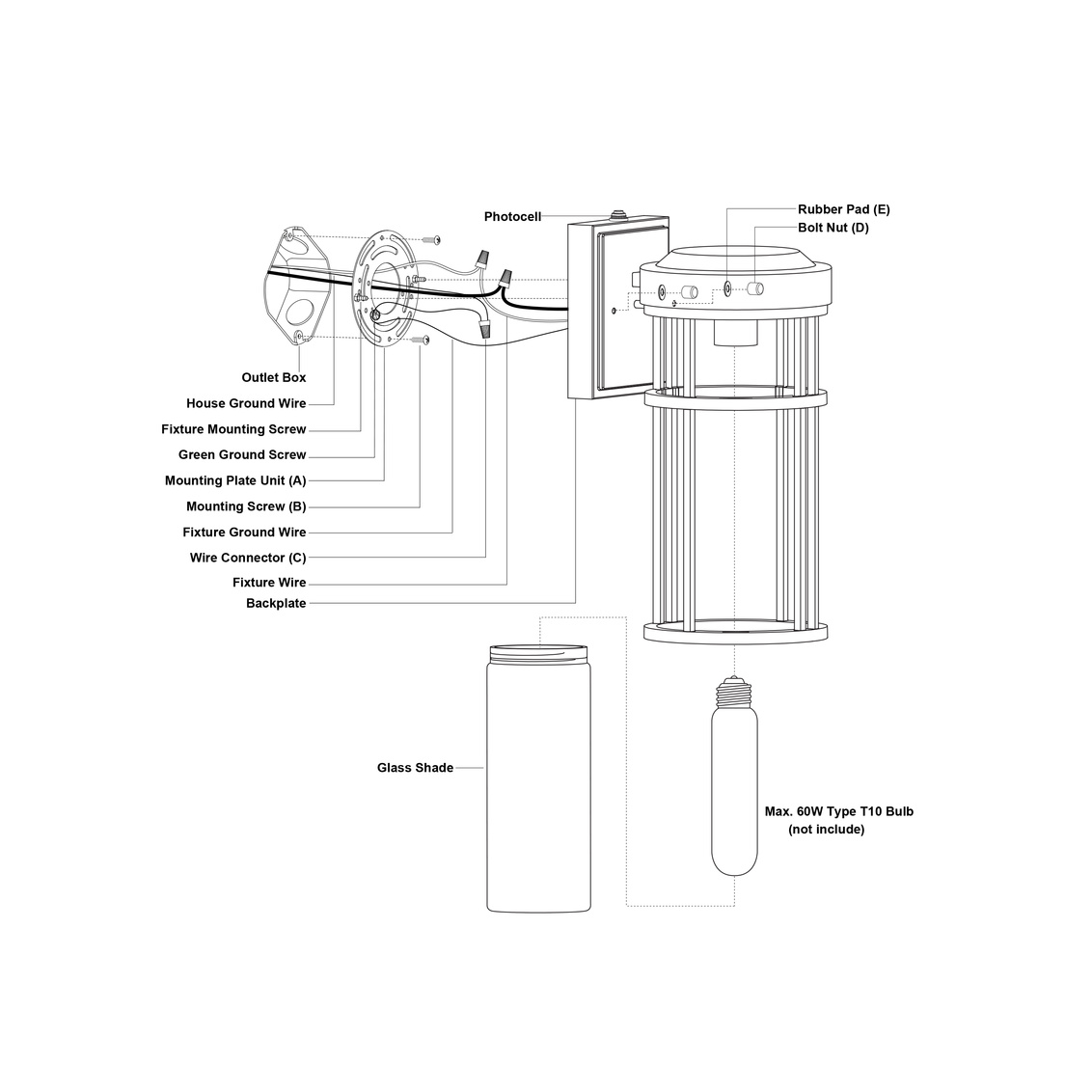 Photocell

Rubber Pad (E)

Bolt Nut (D)

Outlet Box

House Ground Wire

Fixture Mounting Screw

Green Ground Screw

Mounting Plate Unit (A)

Mounting Screw (B)

Fixture Ground Wire

Wire Connector (C)

Fixture Wire

Backplate

Glass Shade

Max. 60W Type T10 Bulb
(not include)