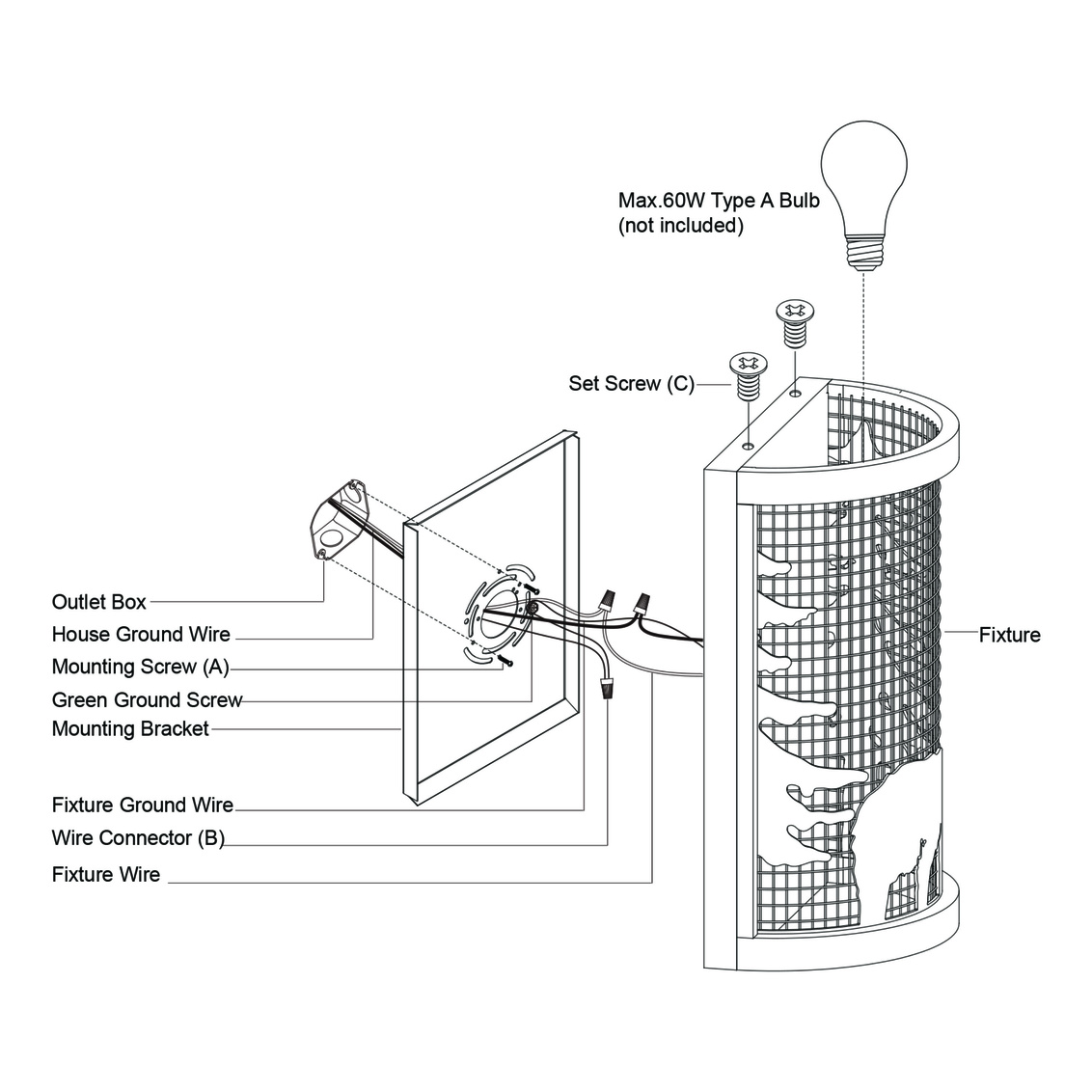 Max.60W Type A Bulb
(not included)

Set Screw (C)

Outlet Box
House Ground Wire
Mounting Screw (A)
Green Ground Screw
Mounting Bracket

Fixture Ground Wire
Wire Connector (B)
Fixture Wire

Fixture