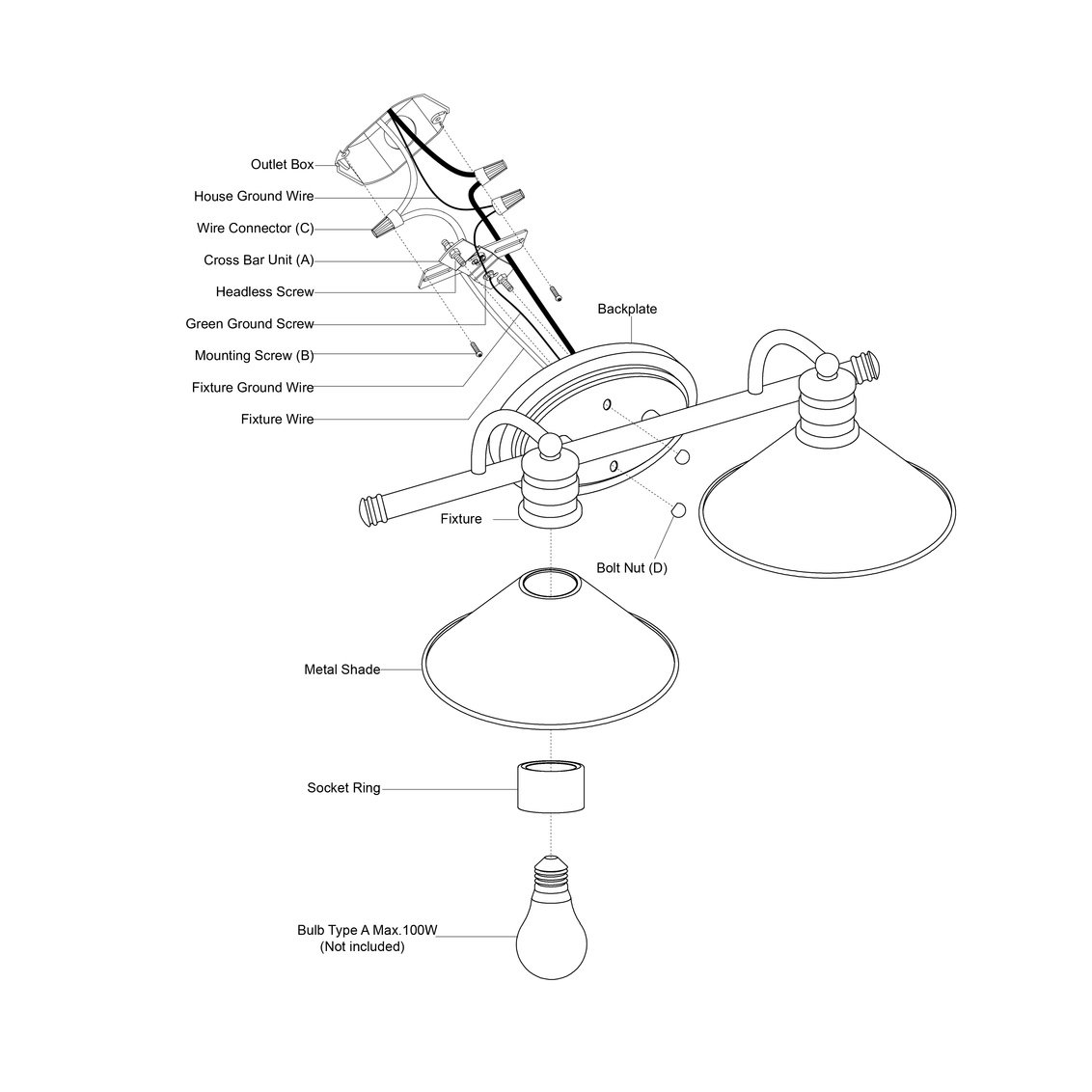 Outlet Box
House Ground Wire
Wire Connector (C)
Cross Bar Unit (A)
Headless Screw
Green Ground Screw
Mounting Screw (B)
Fixture Ground Wire
Fixture Wire
Backplate
Fixture
Bolt Nut (D)
Metal Shade
Socket Ring
Bulb Type A Max.100W
(Not included)