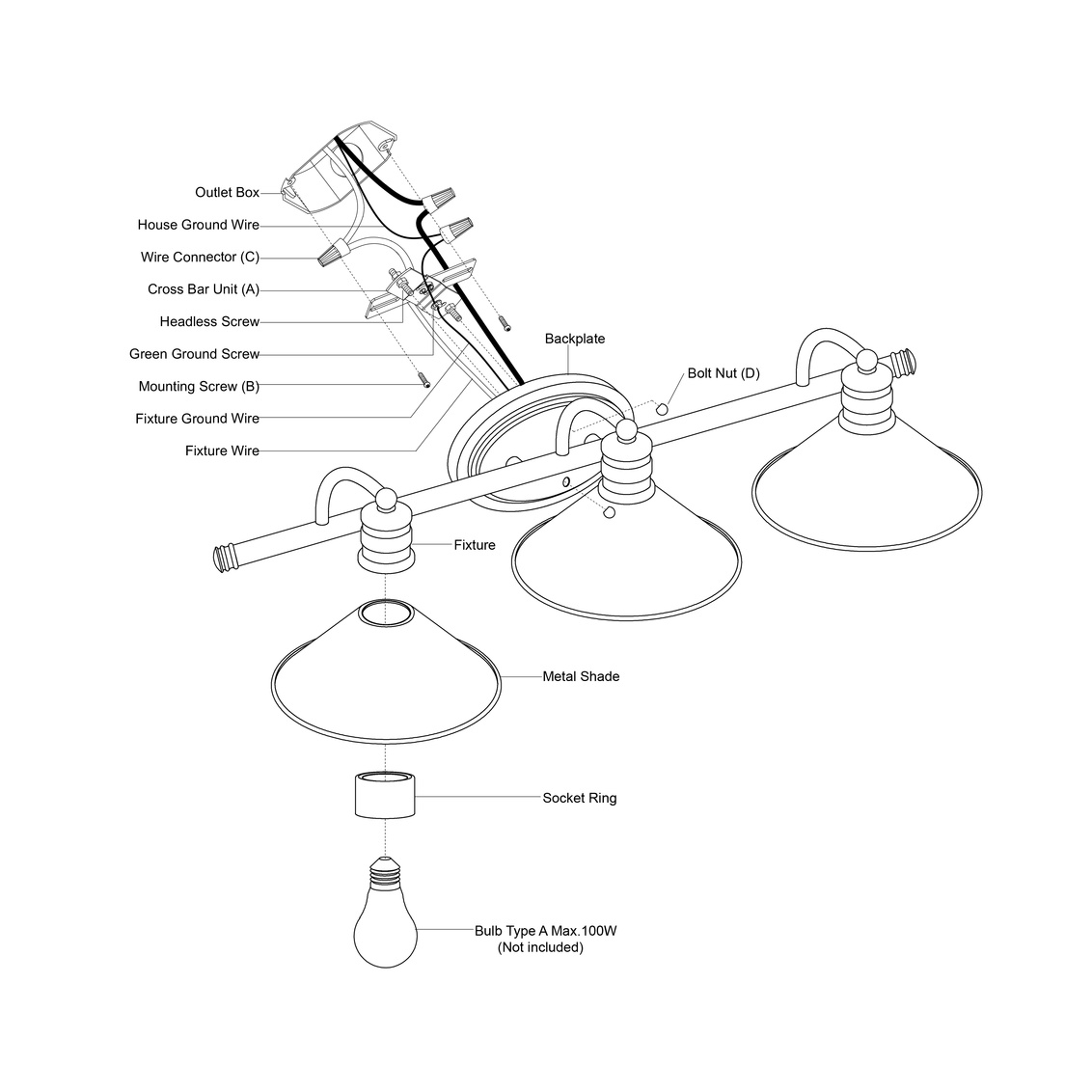 Outlet Box
House Ground Wire
Wire Connector (C)
Cross Bar Unit (A)
Headless Screw
Green Ground Screw
Mounting Screw (B)
Fixture Ground Wire
Fixture Wire
Backplate
Bolt Nut (D)
Fixture
Metal Shade
Socket Ring
Bulb Type A Max.100W
(Not included)