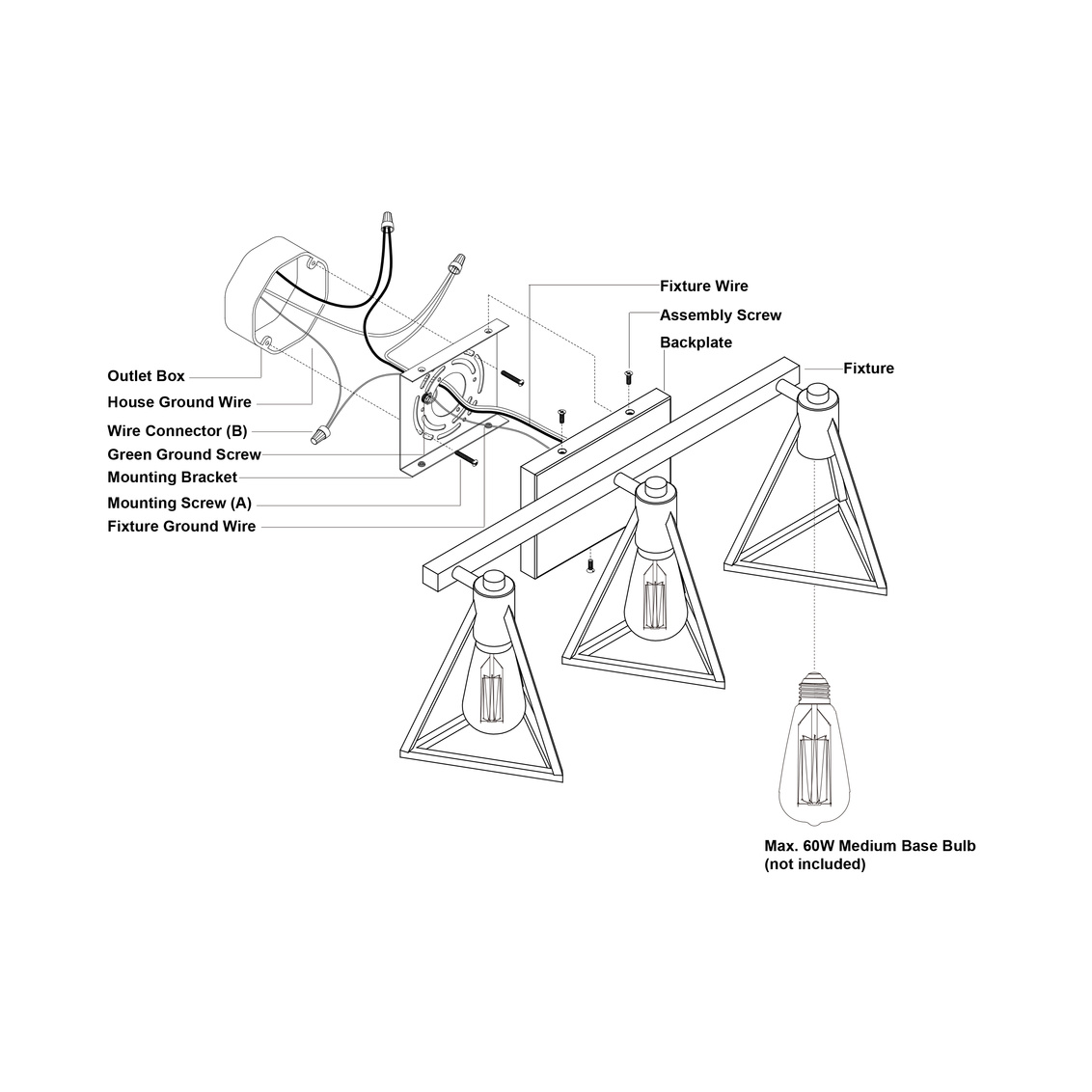 Fixture Wire
Assembly Screw
Backplate
Fixture
Outlet Box
House Ground Wire
Wire Connector (B)
Green Ground Screw
Mounting Bracket
Mounting Screw (A)
Fixture Ground Wire
Max. 60W Medium Base Bulb
(not included)