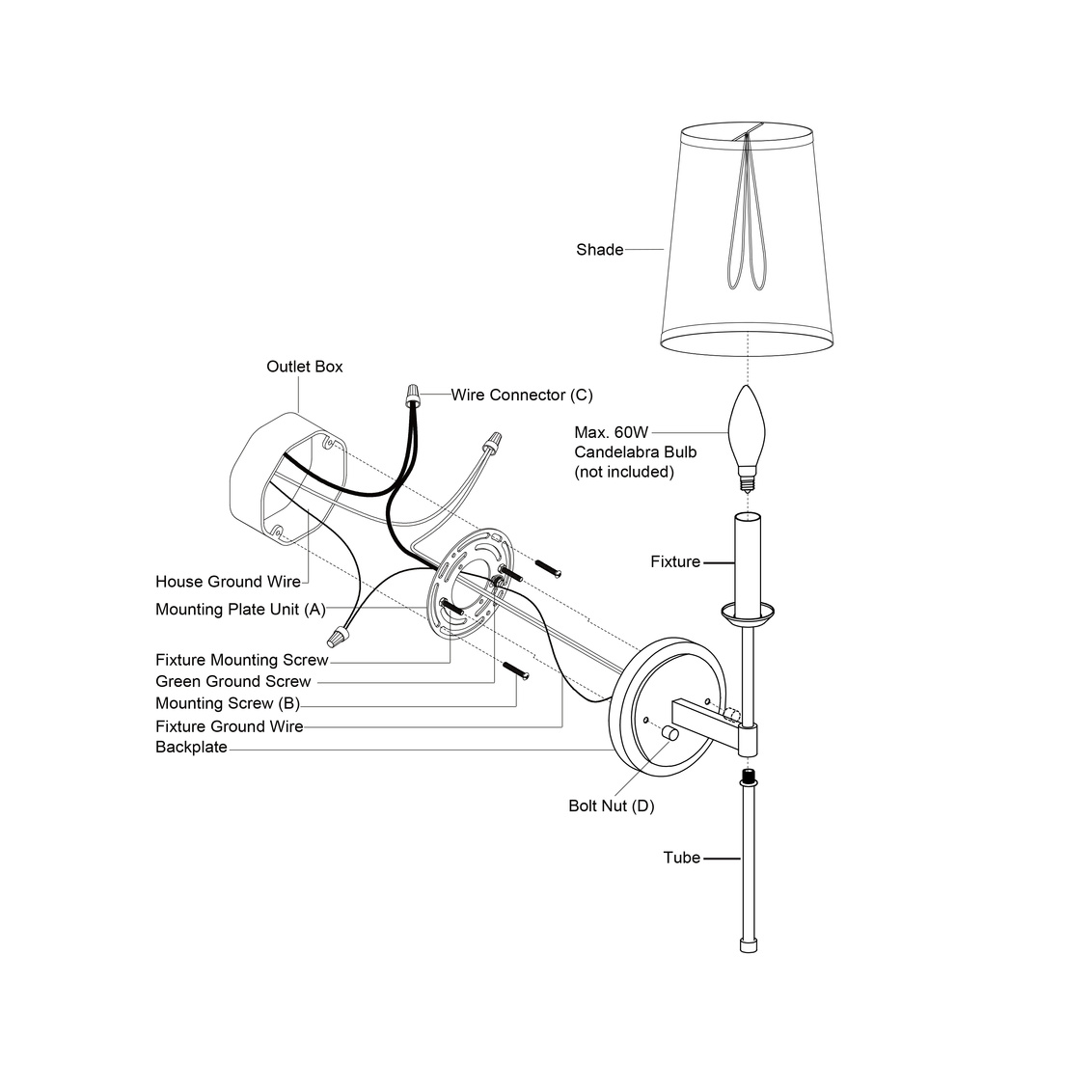 Shade

Outlet Box

Wire Connector (C)

Max. 60W
Candelabra Bulb
(not included)

Fixture

House Ground Wire

Mounting Plate Unit (A)

Fixture Mounting Screw

Green Ground Screw

Mounting Screw (B)

Fixture Ground Wire

Backplate

Bolt Nut (D)

Tube